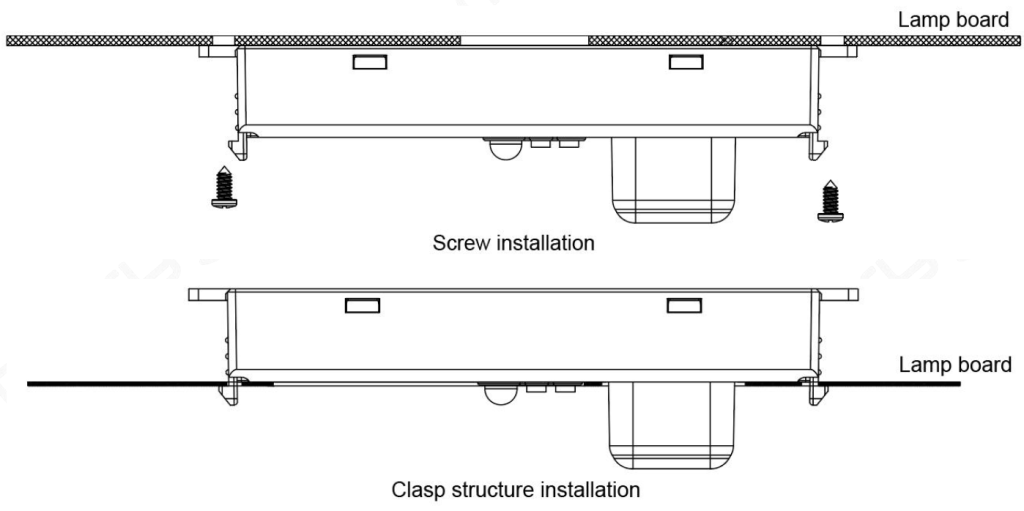 Lamp board

Screw installation

Lamp board

Clasp structure installation